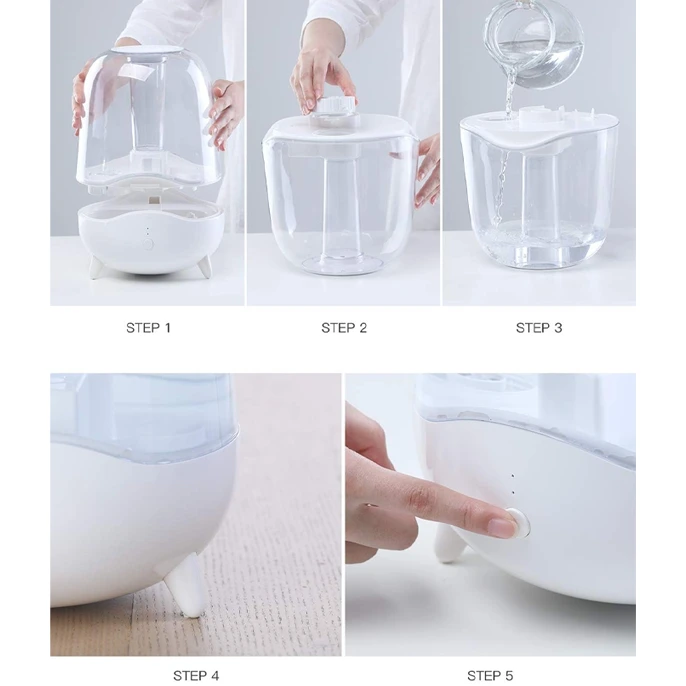 STEP 1

STEP 2

STEP 3

STEP 4

STEP 5