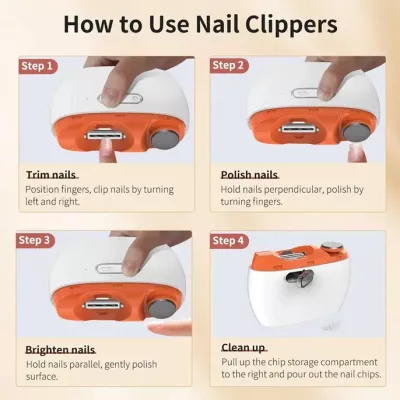 How to Use Nail Clippers

Step 1

Trim nails

Position fingers, clip nails by turning left and right.

Step 2

Polish nails

Hold nails perpendicular, polish by turning fingers.

Step 3

Brighten nails

Hold nails parallel, gently polish surface.

Step 4

Clean up

Pull up the chip storage compartment to the right and pour out the nail chips.