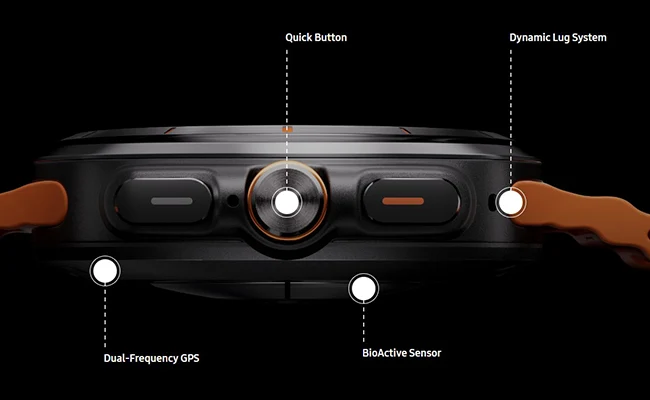 Quick Button

Dynamic Lug System

Dual-Frequency GPS

BioActive Sensor